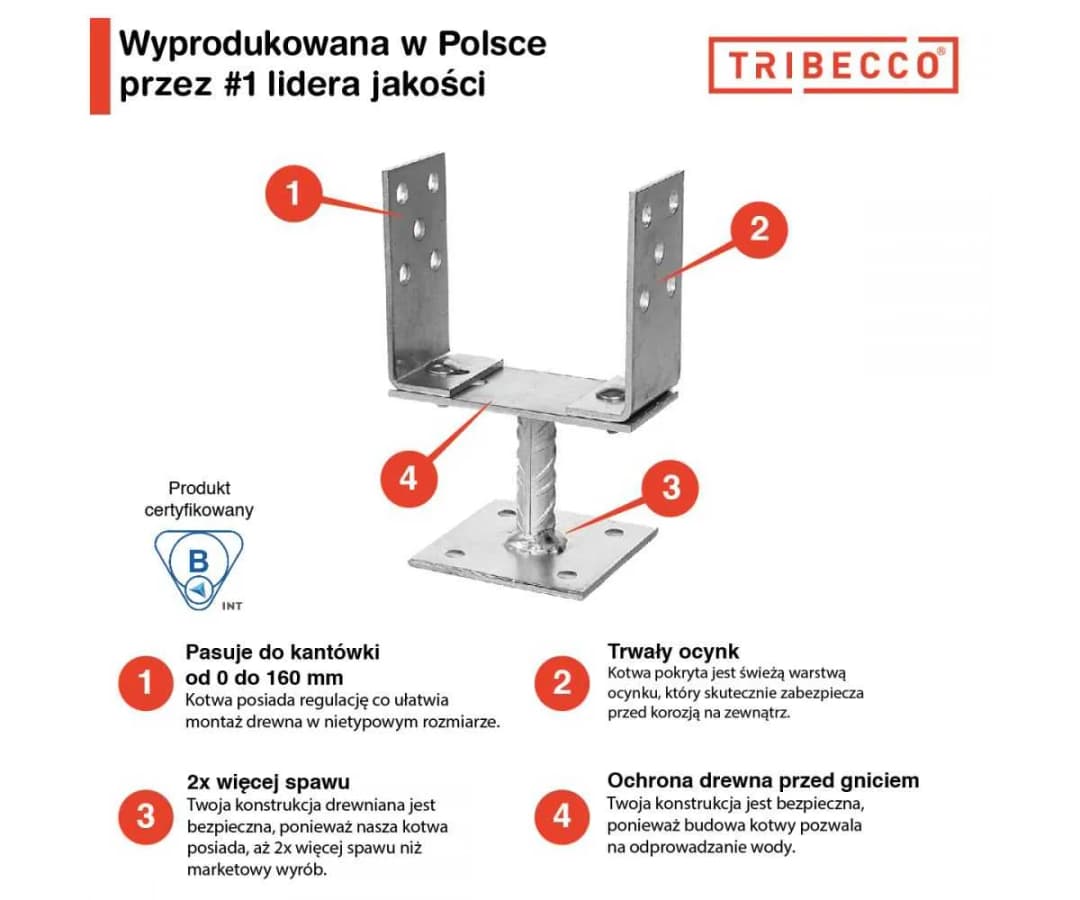 Wyprodukowana w Polsce przez #1 lidera jakości

TRIBECCO®

1

2

4

3

Produkt certyfikowany

B

INT

1 Pasuje do kantówki od 0 do 160 mm
Kotwa posiada regulację co ułatwia montaż drewna w nietypowym rozmiarze.

2 Trwały ocynk
Kotwa pokryta jest świeżą warstwą ocynku, który skutecznie zabezpiecza przed korozją na zewnątrz.

3 2x więcej spawu
Twoja konstrukcja drewniana jest bezpieczna, ponieważ nasza kotwa posiada, aż 2x więcej spawu niż marketowy wyrób.

4 Ochrona drewna przed gniciem
Twoja konstrukcja jest bezpieczna, ponieważ budowa kotwy pozwala na odprowadzanie wody.